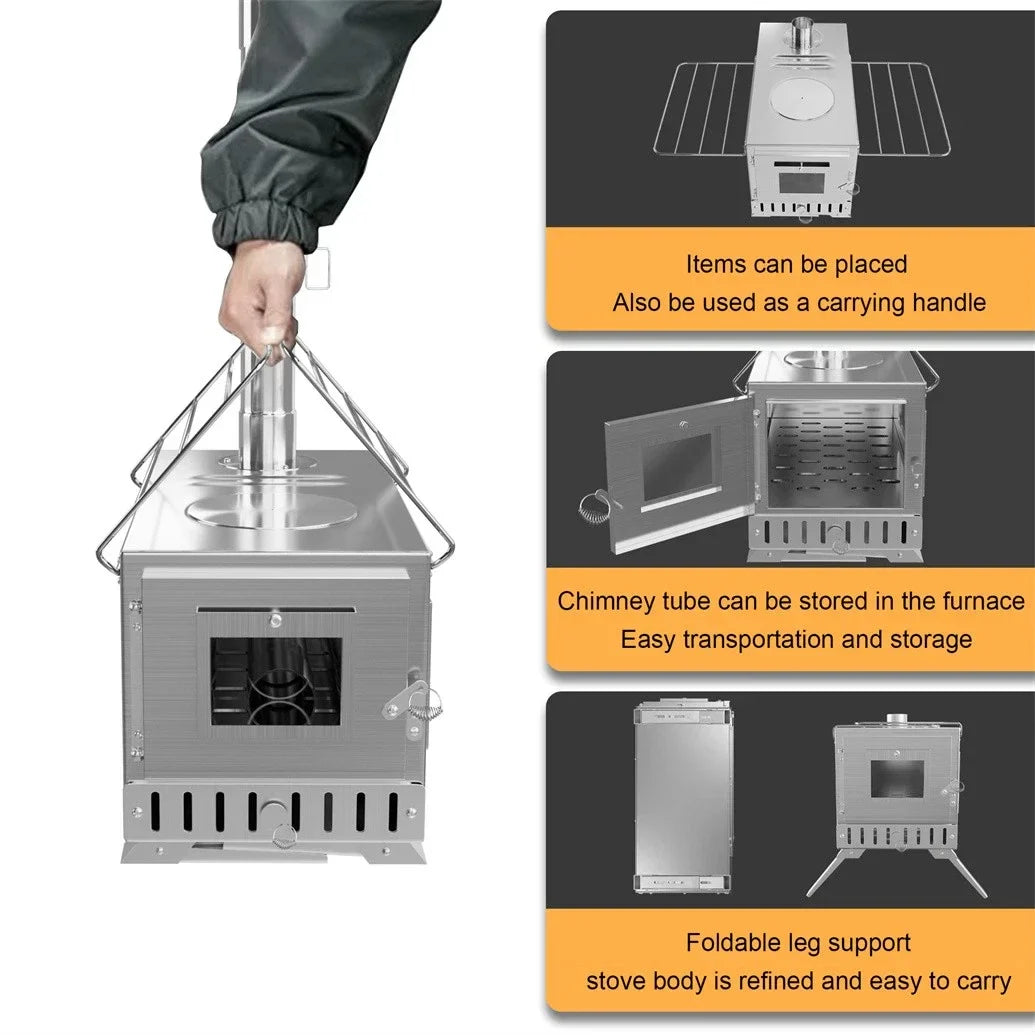 Items can be placed
Also be used as a carrying handle

Chimney tube can be stored in the furnace
Easy transportation and storage

Foldable leg support
stove body is refined and easy to carry