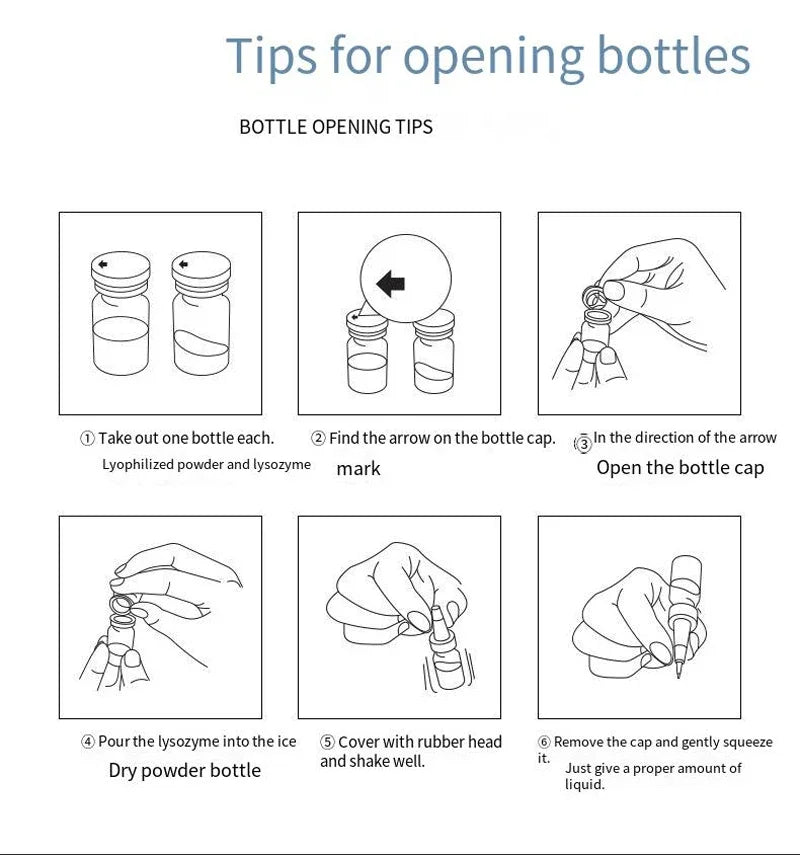 Tips for opening bottles

BOTTLE OPENING TIPS

① Take out one bottle each.
Lyophilized powder and lysozyme

② Find the arrow on the bottle cap.
mark

③ In the direction of the arrow
Open the bottle cap

④ Pour the lysozyme into the ice
Dry powder bottle

⑤ Cover with rubber head and shake well.

⑥ Remove the cap and gently squeeze it.
Just give a proper amount of liquid.