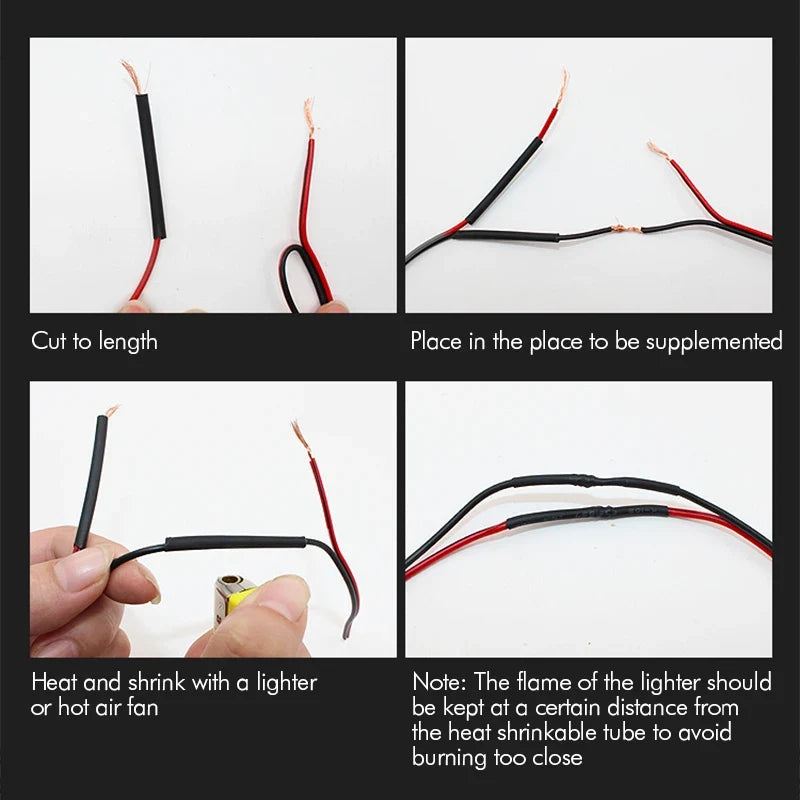 Cut to length

Place in the place to be supplemented

Heat and shrink with a lighter or hot air fan

Note: The flame of the lighter should be kept at a certain distance from the heat shrinkable tube to avoid burning too close